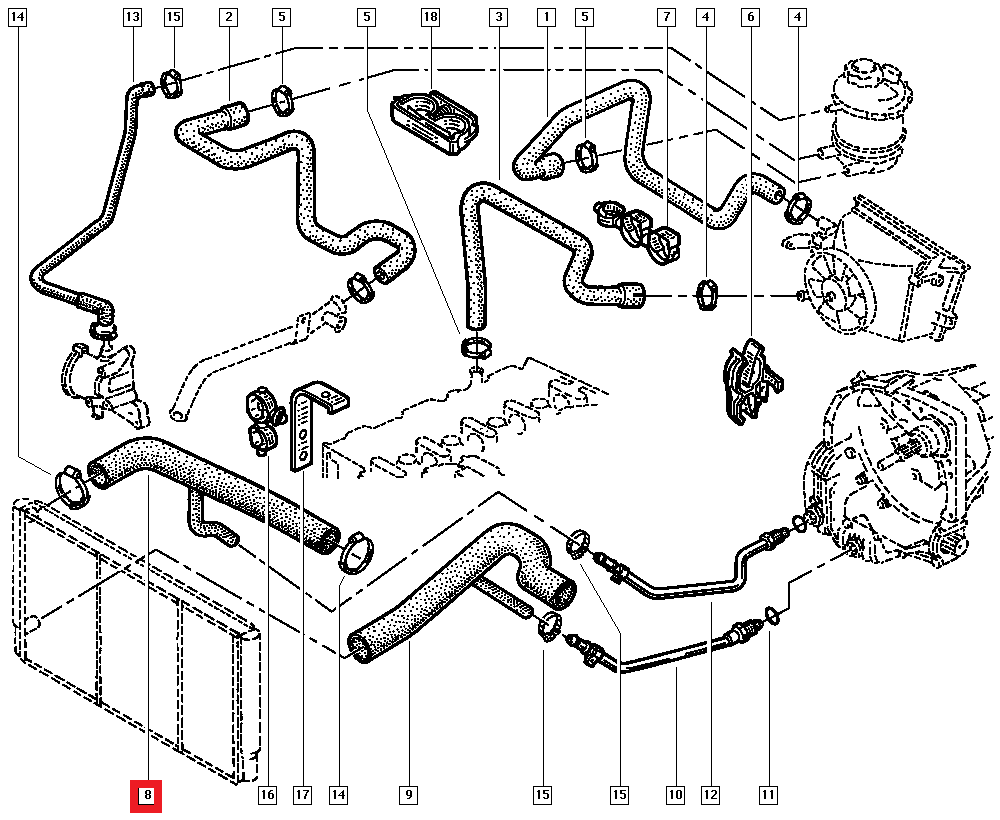 14
13
15
2
5
5
18
3
1
5
7
4
6
4

8
16
17
14
9
15
15
10
12
11